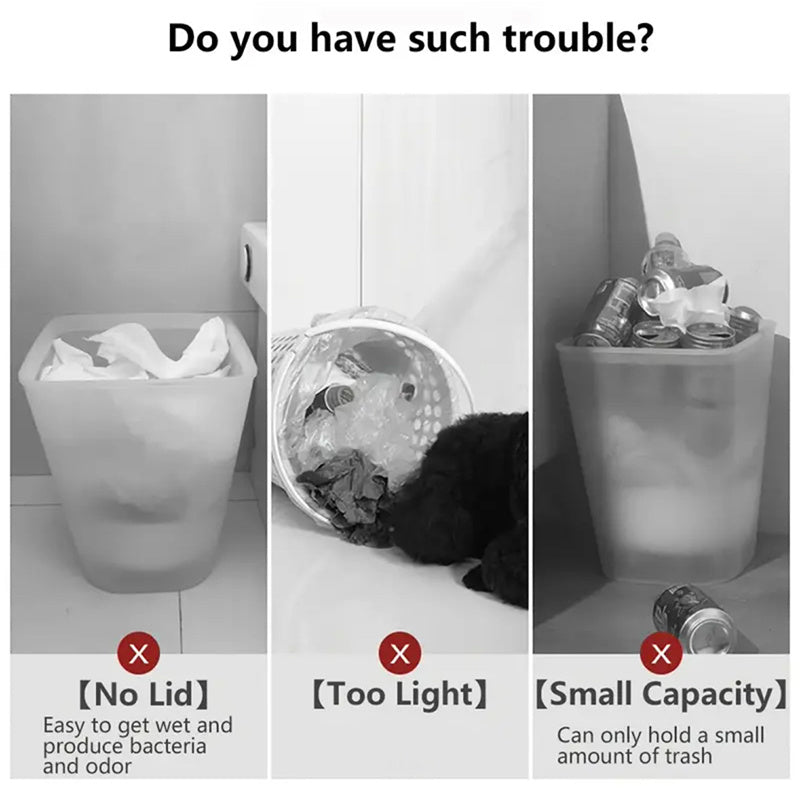 Do you have such trouble?

X
【No Lid】
Easy to get wet and produce bacteria and odor

X
【Too Light】

X
【Small Capacity】
Can only hold a small amount of trash